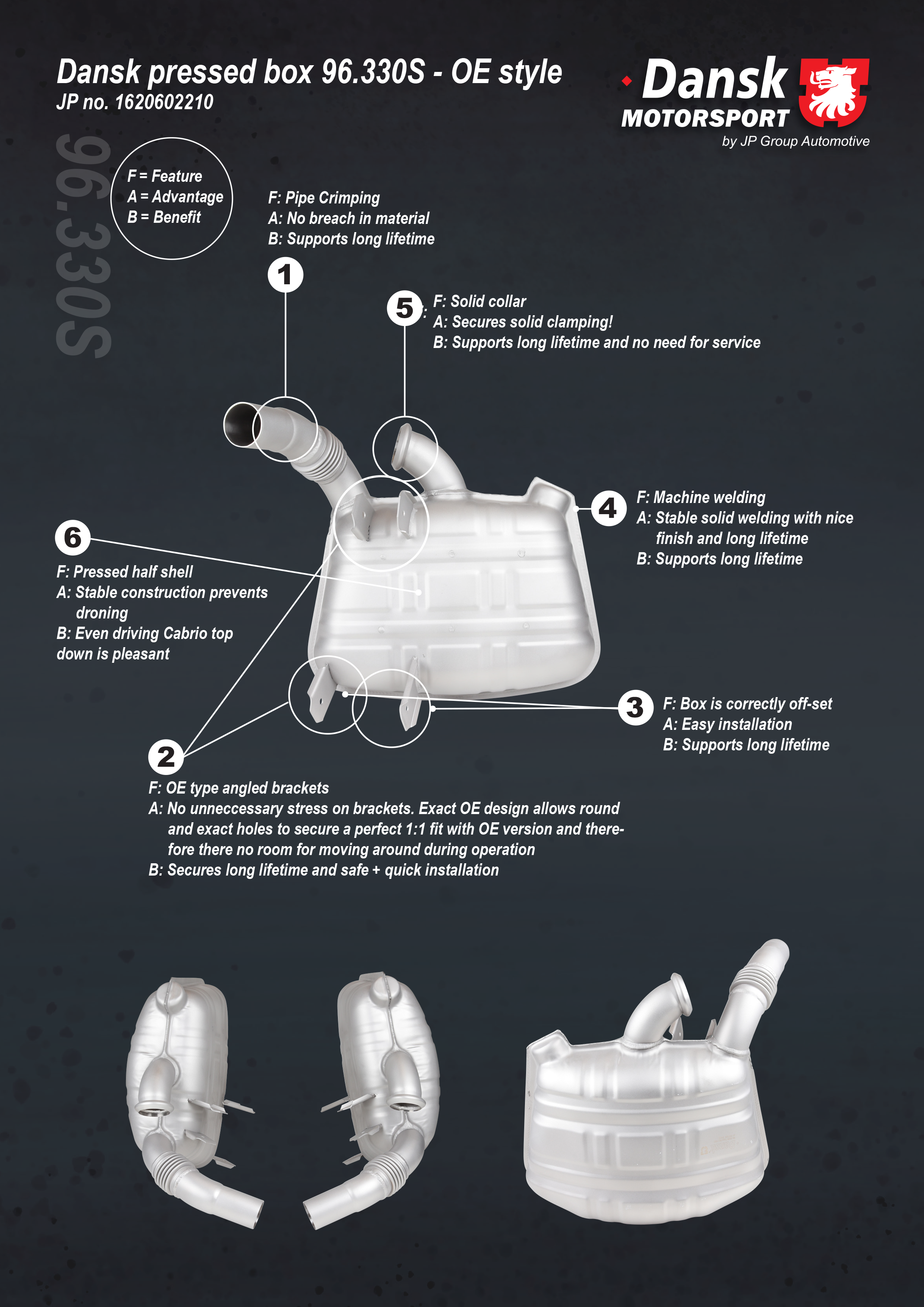 Dansk pressed box 96.330S - OE style
JP no. 1620602210

Dansk MOTORSPORT
by JP Group Automotive

96.330S

F = Feature
A = Advantage
B = Benefit

F: Pipe Crimping
A: No breach in material
B: Supports long lifetime

1

5

F: Solid collar
A: Secures solid clamping!
B: Supports long lifetime and no need for service

4

F: Machine welding
A: Stable solid welding with nice finish and long lifetime
B: Supports long lifetime

6

F: Pressed half shell
A: Stable construction prevents droning
B: Even driving Cabrio top down is pleasant

3

F: Box is correctly off-set
A: Easy installation
B: Supports long lifetime

2

F: OE type angled brackets
A: No unneccessary stress on brackets. Exact OE design allows round and exact holes to secure a perfect 1:1 fit with OE version and therefore there no room for moving around during operation
B: Secures long lifetime and safe + quick installation